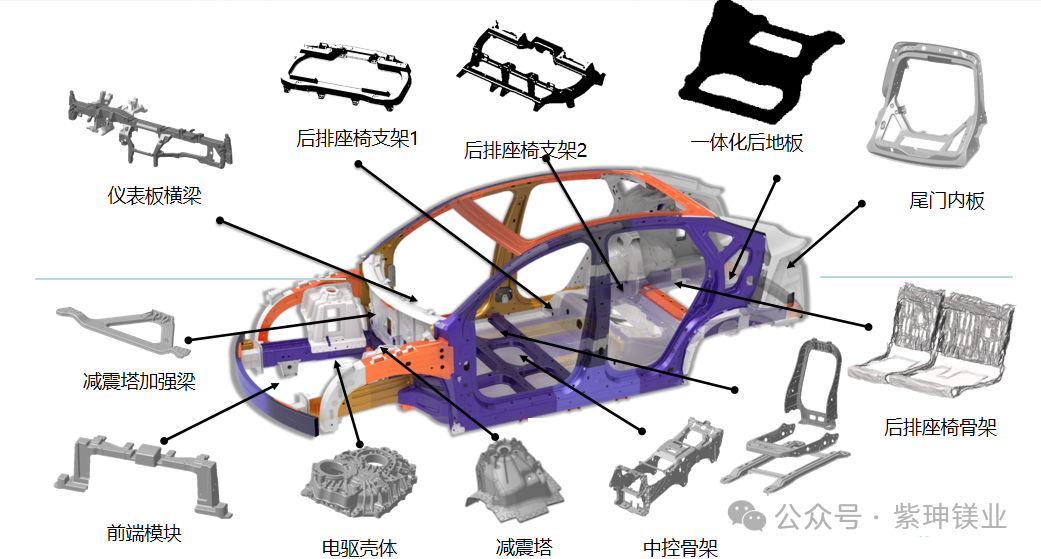 后排座椅支架1

后排座椅支架2

一体化后地板

尾门内板

仪表板横梁

减震塔加强梁

后排座椅骨架

前端模块

电驱壳体

减震塔

中控骨架

公众号 · 紫珅镁业